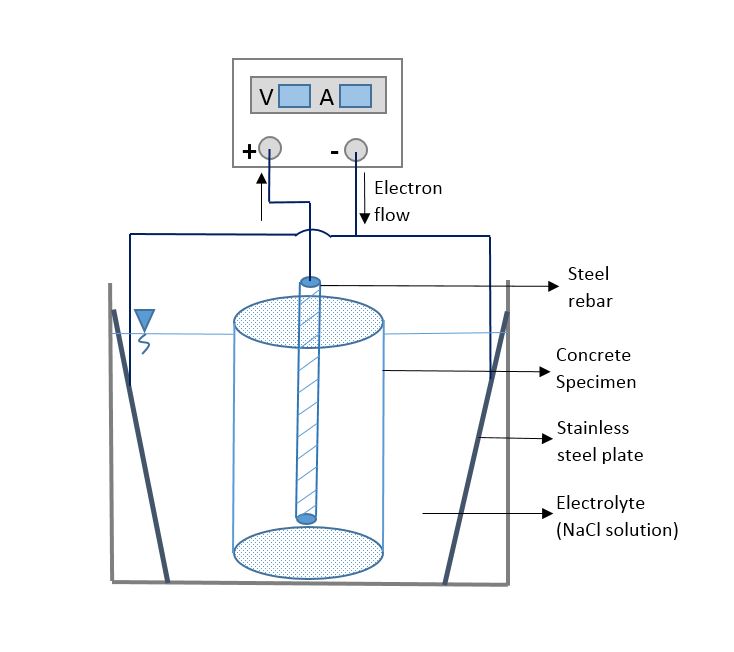 V A

+ -

Electron flow

Steel rebar

Concrete Specimen

Stainless steel plate

Electrolyte (NaCl solution)